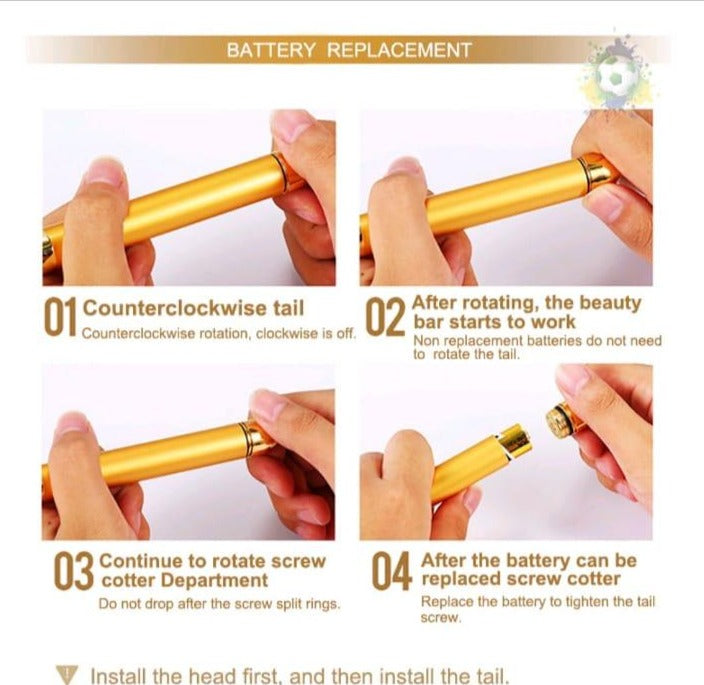 BATTERY REPLACEMENT

01 Counterclockwise tail
Counterclockwise rotation, clockwise is off.

02 After rotating, the beauty bar starts to work
Non replacement batteries do not need to rotate the tail.

03 Continue to rotate screw cotter Department
Do not drop after the screw split rings.

04 After the battery can be replaced screw cotter
Replace the battery to tighten the tail screw.

Install the head first, and then install the tail.